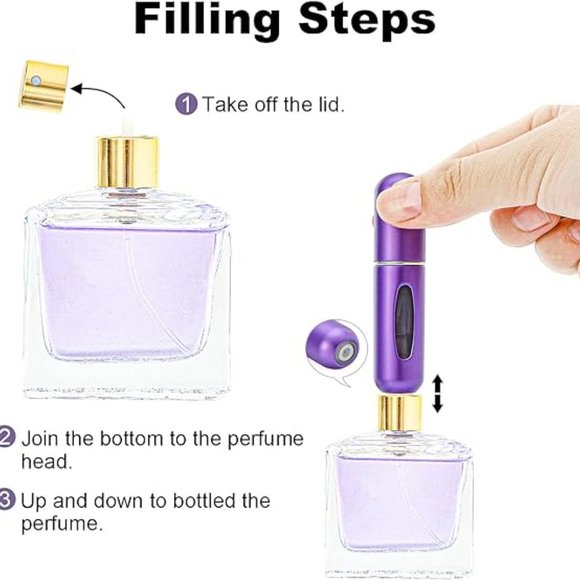 Filling Steps

1 Take off the lid.

2 Join the bottom to the perfume head.

3 Up and down to bottled the perfume.